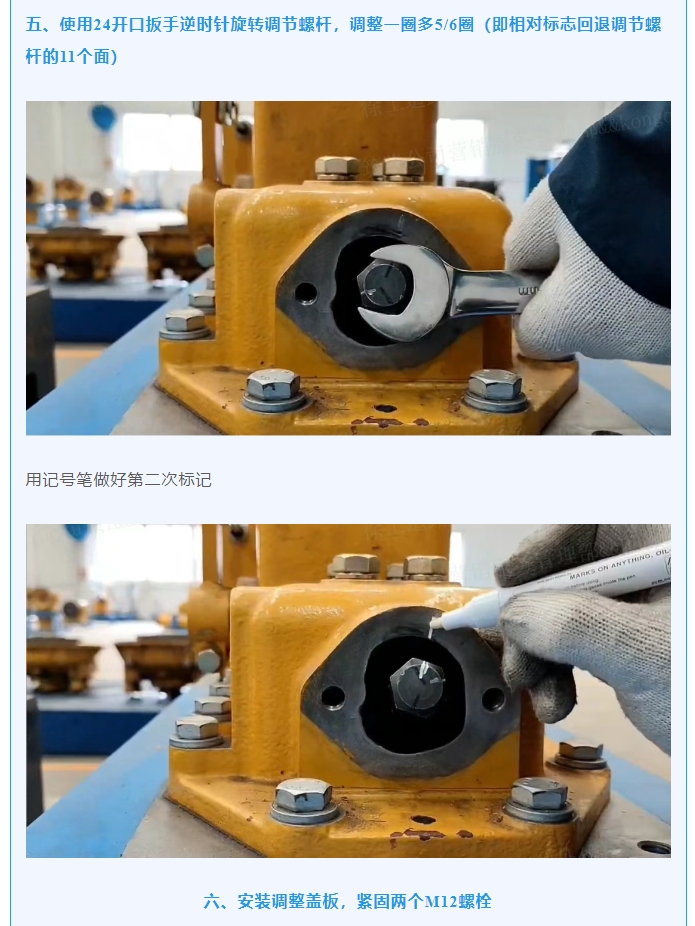 五、使用24开口扳手逆时针旋转调节螺杆，调整一圈多5/6圈（即相对标志回退调节螺杆的11个面）

用记号笔做好第二次标记

MARKS ON ANYTHING, OIL

六、安装调整盖板，紧固两个M12螺栓